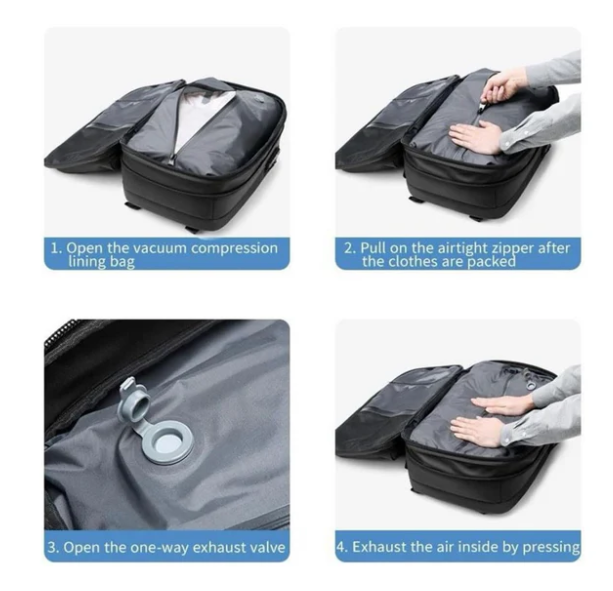 1. Open the vacuum compression lining bag

2. Pull on the airtight zipper after the clothes are packed

3. Open the one-way exhaust valve

4. Exhaust the air inside by pressing